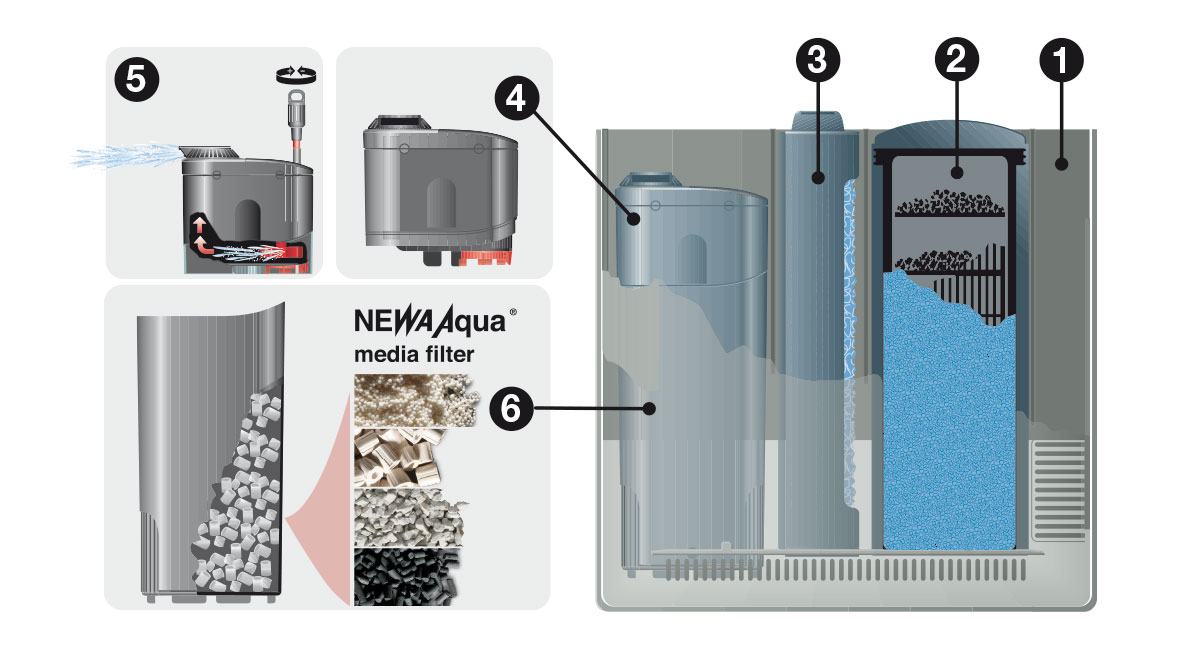 5

4

3

2

1

NEWA Aqua®
media filter

6